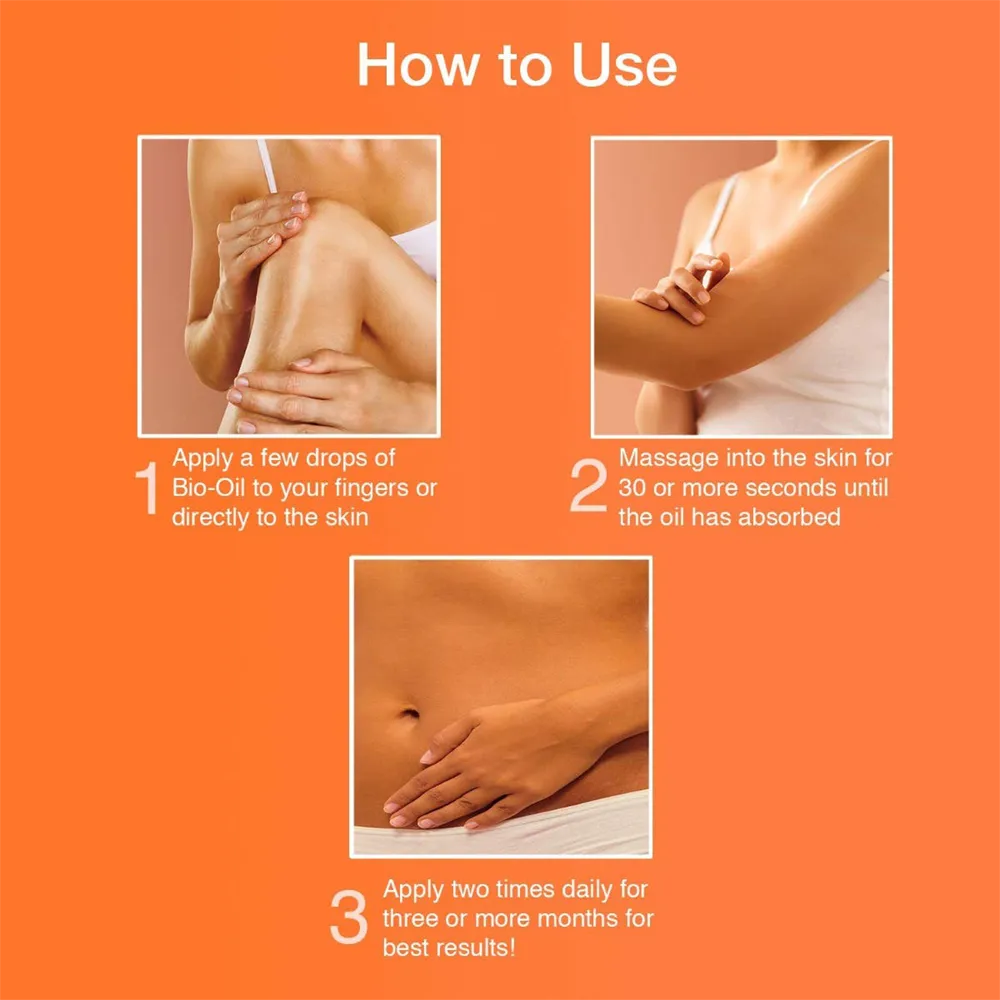 How to Use

1 Apply a few drops of Bio-Oil to your fingers or directly to the skin

2 Massage into the skin for 30 or more seconds until the oil has absorbed

3 Apply two times daily for three or more months for best results!